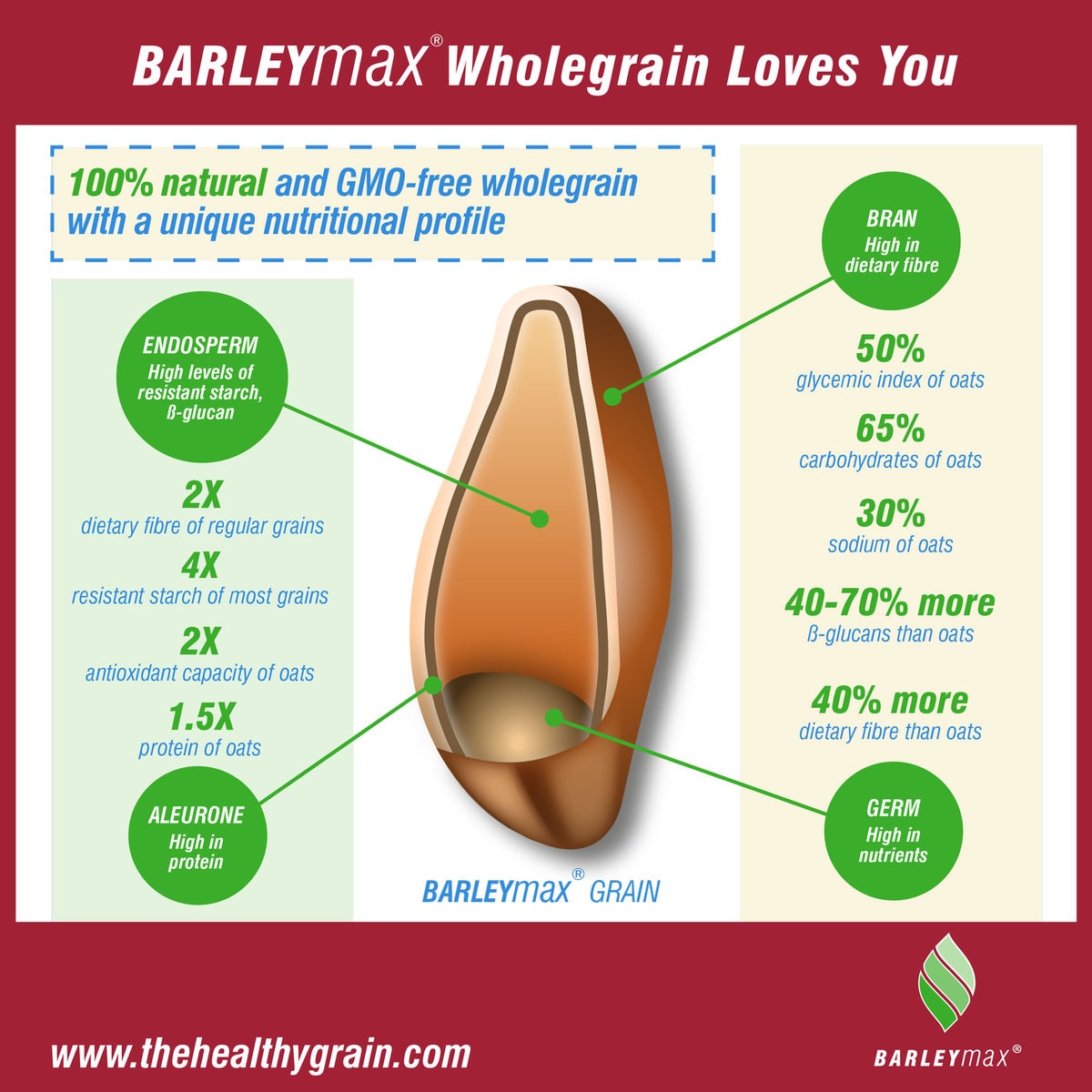 BARLEYmax® Wholegrain Loves You

100% natural and GMO-free wholegrain with a unique nutritional profile

ENDOSPERM
High levels of resistant starch, ß-glucan

2X
dietary fibre of regular grains

4X
resistant starch of most grains

2X
antioxidant capacity of oats

1.5X
protein of oats

ALEURONE
High in protein

BARLEYmax® GRAIN

BRAN
High in dietary fibre

50%
glycemic index of oats

65%
carbohydrates of oats

30%
sodium of oats

40-70% more
ß-glucans than oats

40% more
dietary fibre than oats

GERM
High in nutrients

www.thehealthygrain.com

BARLEYmax®